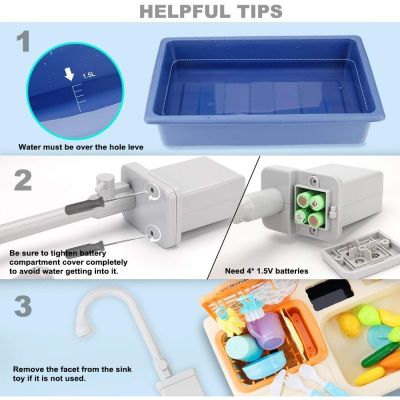 HELPFUL TIPS

1

1.5L

Water must be over the hole leve

2

Be sure to tighten battery compartment cover completely to avoid water getting into it.

Need 4* 1.5V batteries

3

Remove the facet from the sink toy if it is not used.