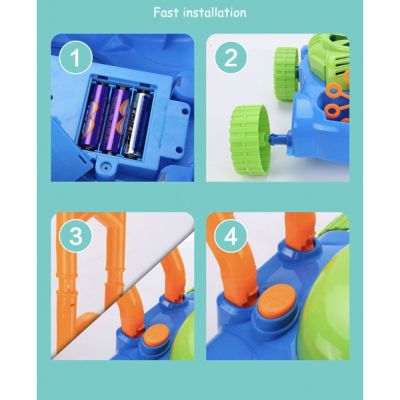 Fast installation

1

2

3

4